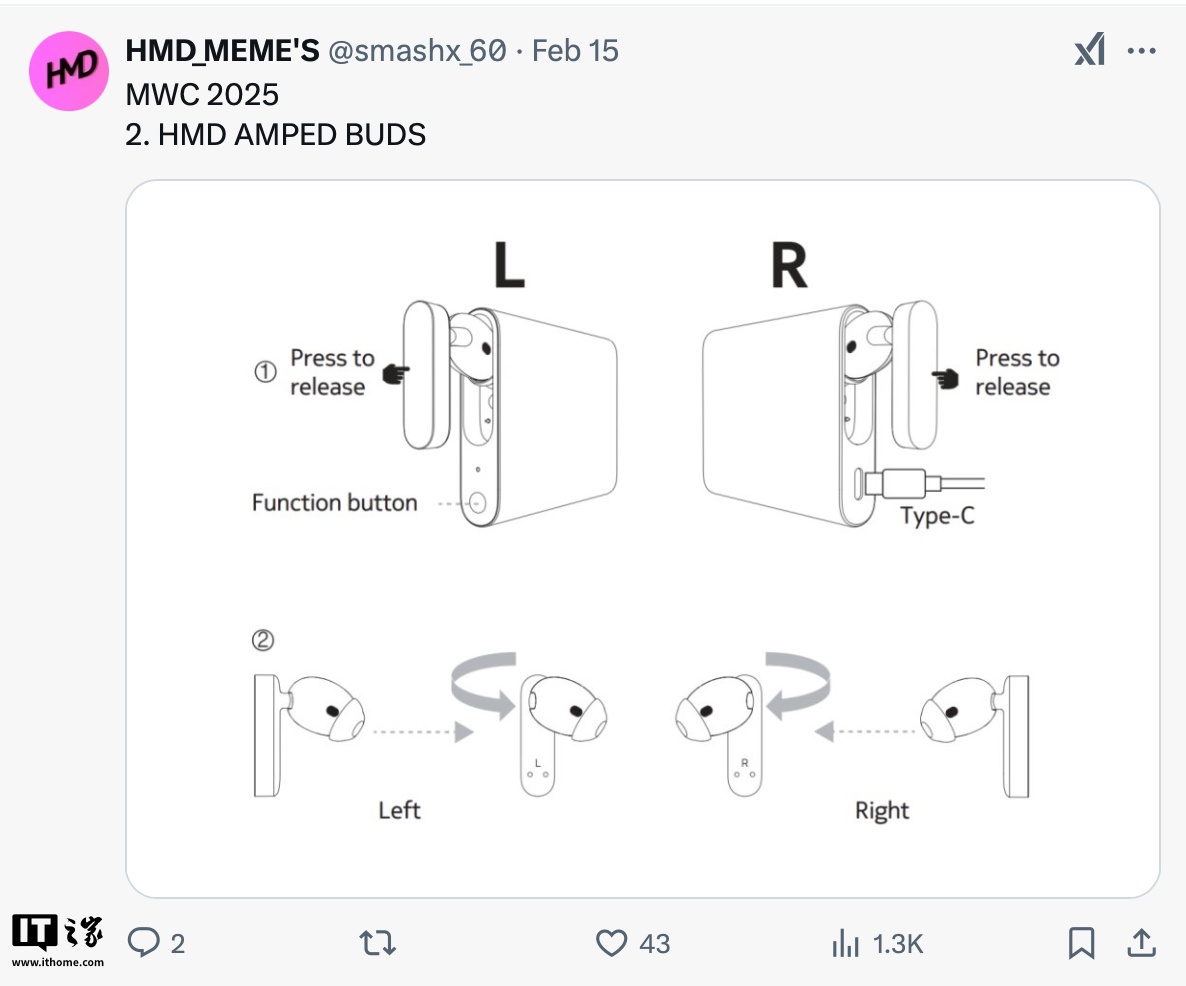 HMD
HMD_MEME'S @smashx_60 · Feb 15
MWC 2025
2. HMD AMPED BUDS

L
R
① Press to release
Press to release
Function button
Type-C
②
L
R
Left
Right

IT之家
www.ithome.com
2
43
1.3K