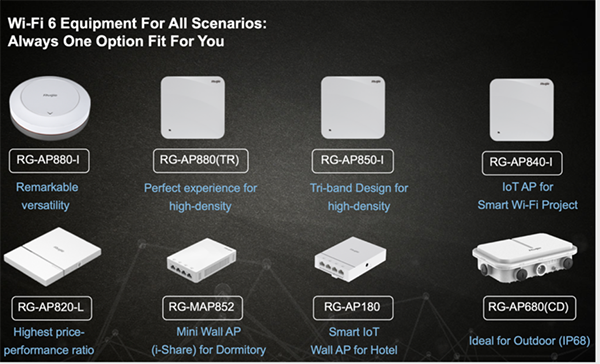 Wi-Fi 6 Equipment For All Scenarios:
Always One Option Fit For You

RG-AP880-I
Remarkable versatility

RG-AP880(TR)
Perfect experience for high-density

RG-AP850-I
Tri-band Design for high-density

RG-AP840-I
IoT AP for Smart Wi-Fi Project

RG-AP820-L
Highest price-performance ratio

RG-MAP852
Mini Wall AP (i-Share) for Dormitory

RG-AP180
Smart IoT Wall AP for Hotel

RG-AP680(CD)
Ideal for Outdoor (IP68)